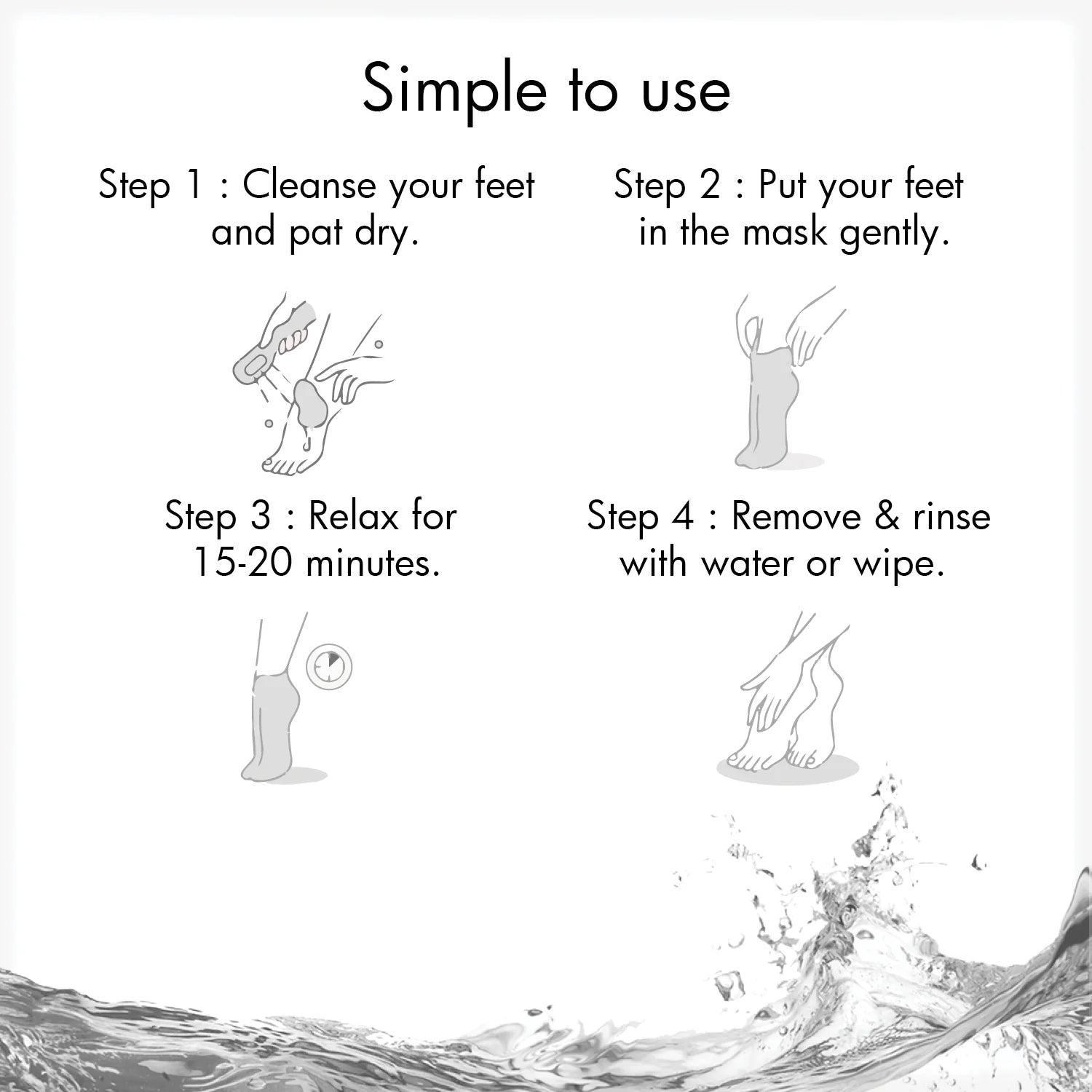 Simple to use

Step 1 : Cleanse your feet and pat dry.

Step 2 : Put your feet in the mask gently.

Step 3 : Relax for 15-20 minutes.

Step 4 : Remove & rinse with water or wipe.