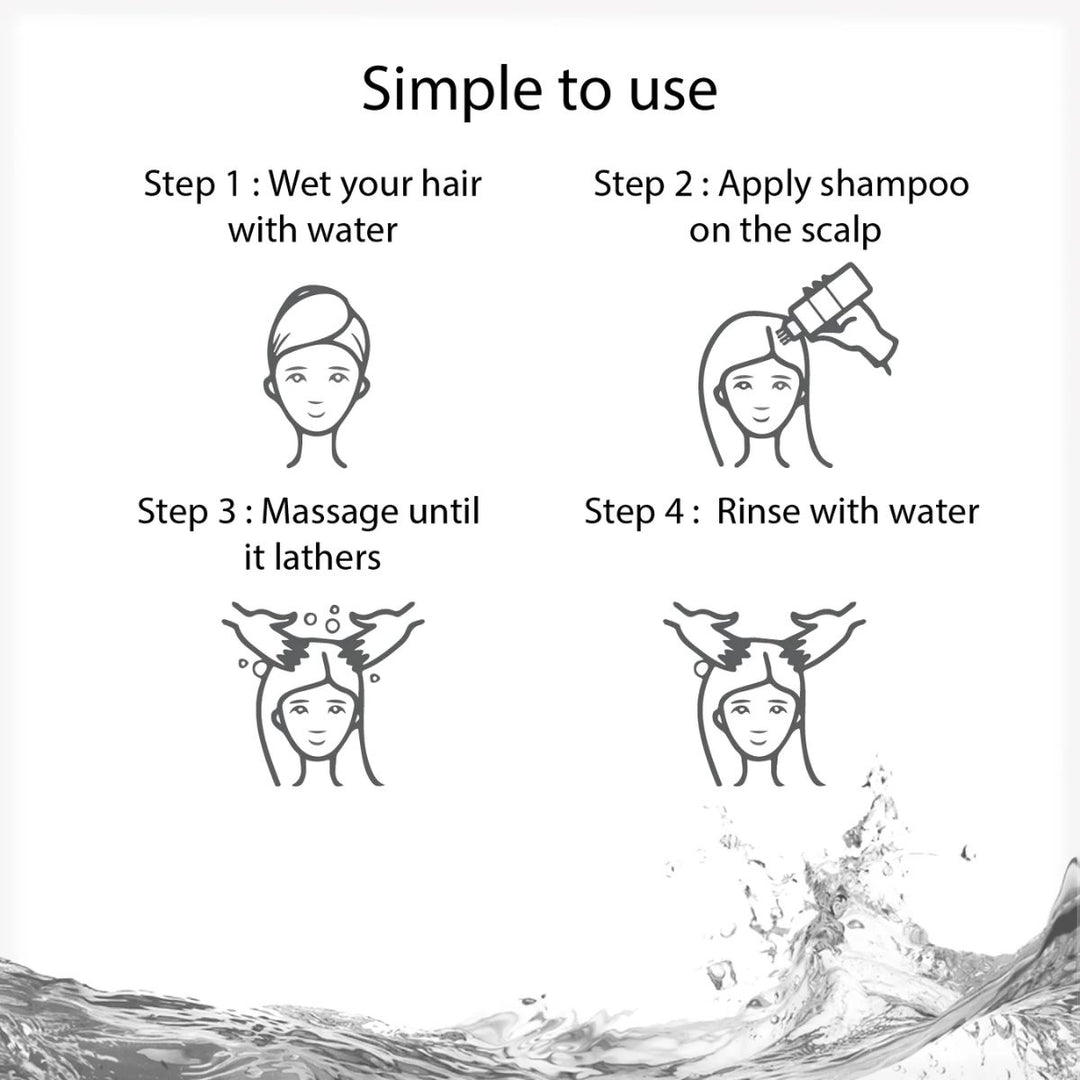 Simple to use

Step 1 : Wet your hair with water

Step 2 : Apply shampoo on the scalp

Step 3 : Massage until it lathers

Step 4 : Rinse with water