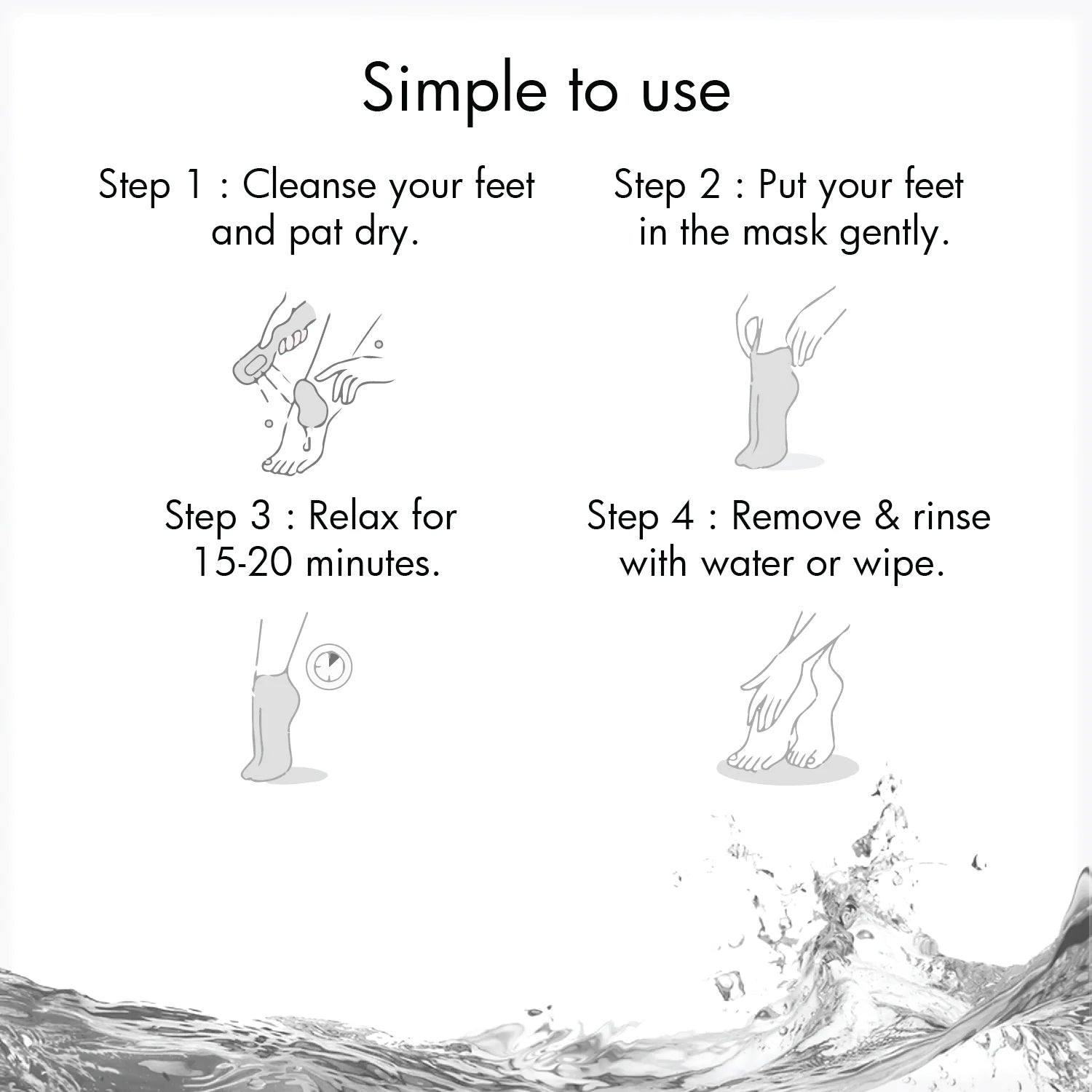 Simple to use

Step 1 : Cleanse your feet and pat dry.

Step 2 : Put your feet in the mask gently.

Step 3 : Relax for 15-20 minutes.

Step 4 : Remove & rinse with water or wipe.